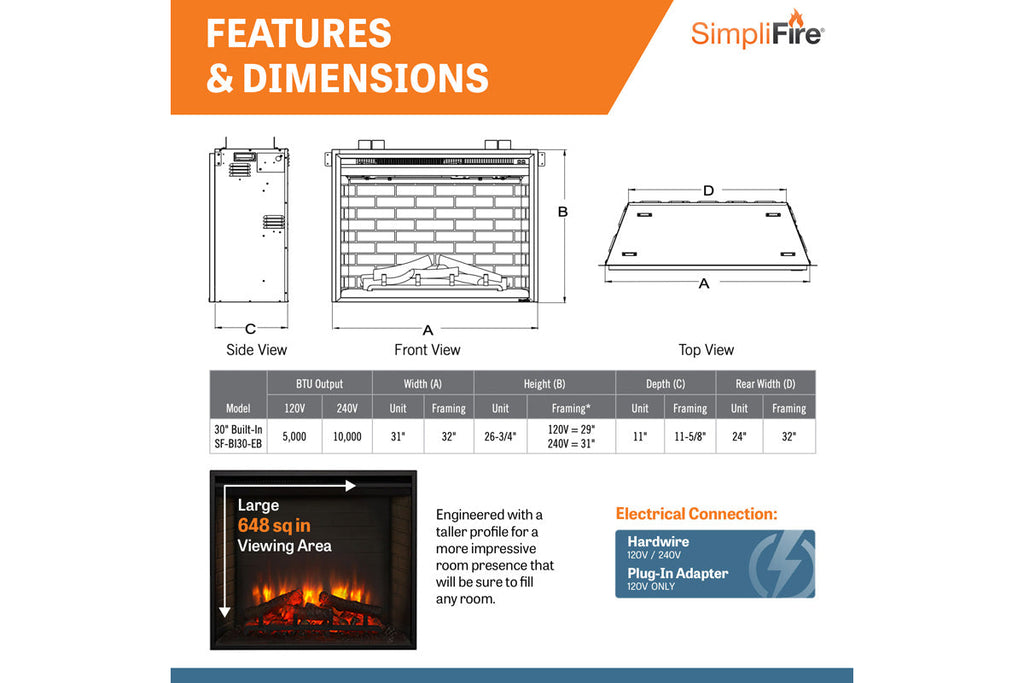 FEATURES & DIMENSIONS

SimpliFire®

C

Side View

B

A

Front View

D

A

Top View

| Model | BTU Output 120V | BTU Output 240V | Width (A) Unit | Width (A) Framing | Height (B) Unit | Height (B) Framing* | Depth (C) Unit | Depth (C) Framing | Rear Width (D) Unit | Rear Width (D) Framing |
|---|---|---|---|---|---|---|---|---|---|---|
| 30" Built-In SF-BI30-EB | 5,000 | 10,000 | 31" | 32" | 26-3/4" | 120V = 29" 240V = 31" | 11" | 11-5/8" | 24" | 32" |

Large
648 sq in
Viewing Area

Engineered with a taller profile for a more impressive room presence that will be sure to fill any room.

Electrical Connection:

Hardwire
120V / 240V

Plug-In Adapter
120V ONLY